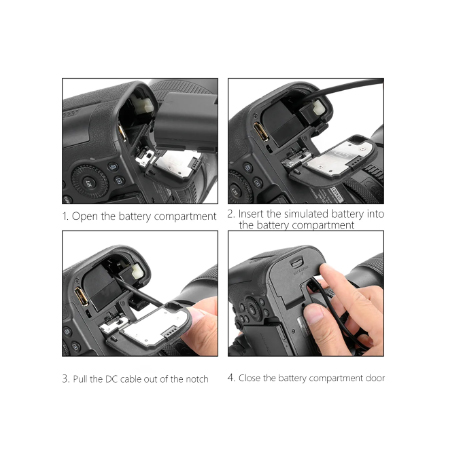 1. Open the battery compartment

2. Insert the simulated battery into the battery compartment

3. Pull the DC cable out of the notch

4. Close the battery compartment door