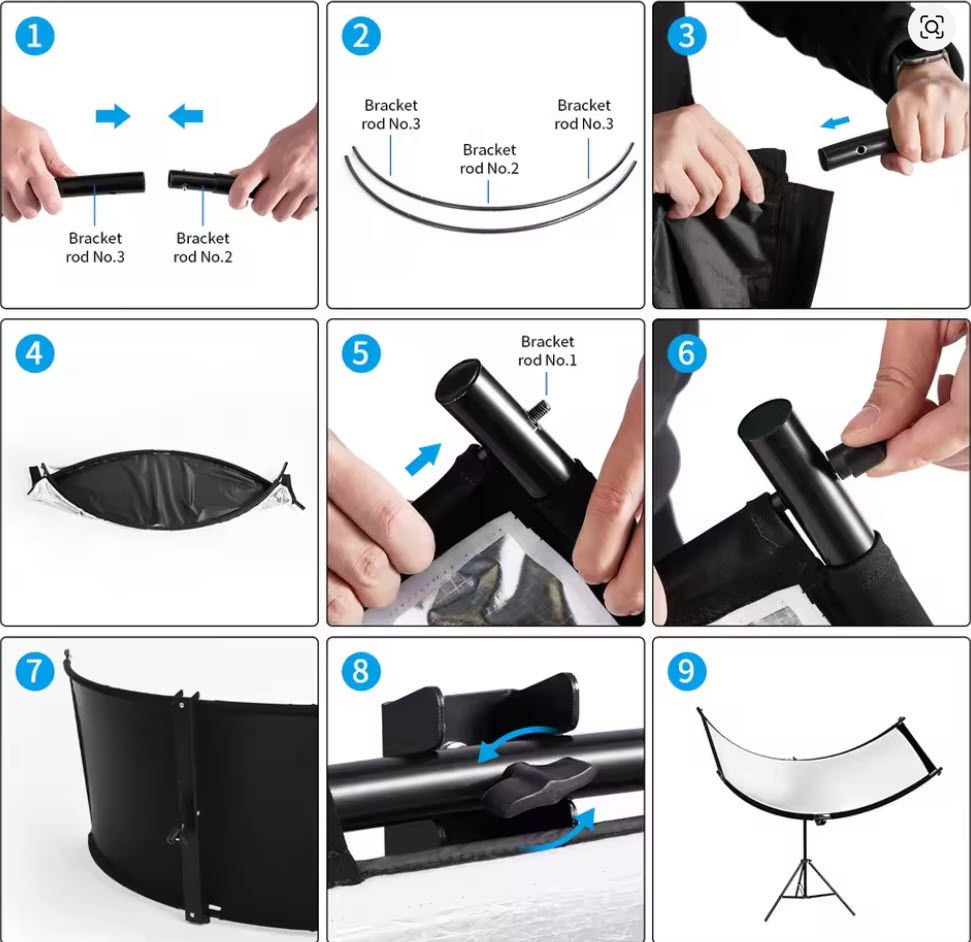 1

Bracket rod No.3

Bracket rod No.2

2

Bracket rod No.3

Bracket rod No.2

Bracket rod No.3

3

4

5

Bracket rod No.1

6

7

8

9