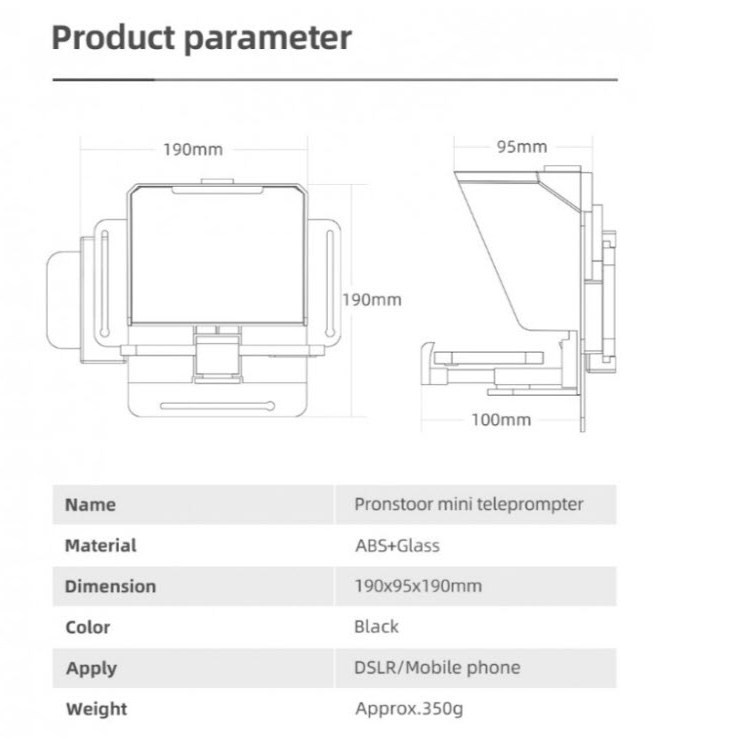 Product parameter

190mm

190mm

95mm

100mm

| Name | Pronstoor mini teleprompter |
|---|---|
| Material | ABS+Glass |
| Dimension | 190x95x190mm |
| Color | Black |
| Apply | DSLR/Mobile phone |
| Weight | Approx.350g |