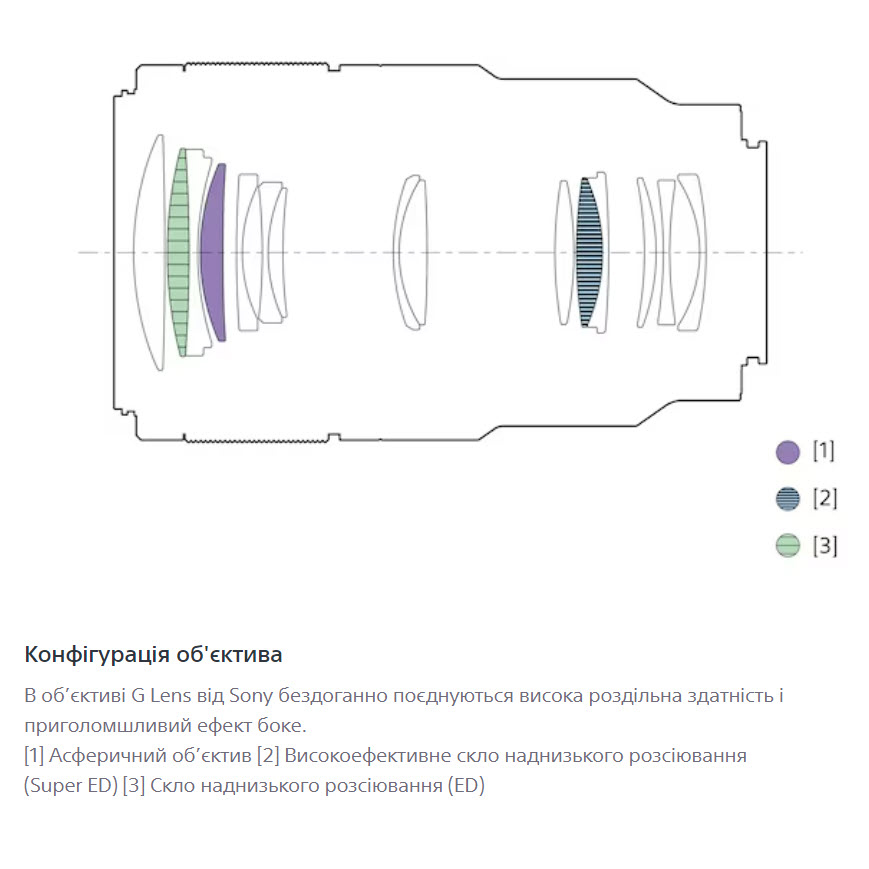 [1]
[2]
[3]

Конфігурація об'єктива

В об’єктиві G Lens від Sony бездоганно поєднуються висока роздільна здатність і приголомшливий ефект боке.
[1] Асферичний об’єктив [2] Високоефективне скло наднизького розсіювання (Super ED) [3] Скло наднизького розсіювання (ED)